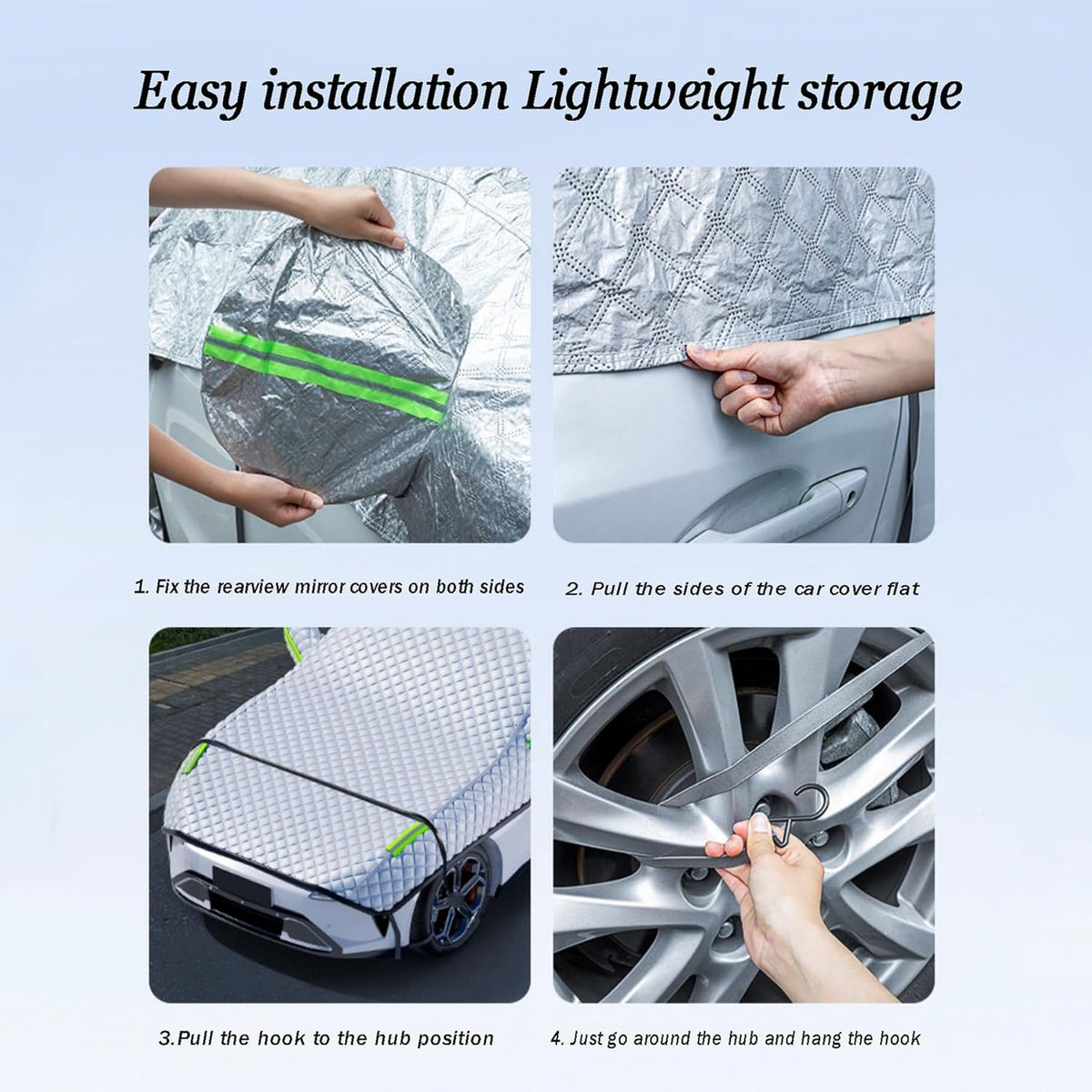 Easy installation Lightweight storage

1. Fix the rearview mirror covers on both sides

2. Pull the sides of the car cover flat

3.Pull the hook to the hub position

4. Just go around the hub and hang the hook